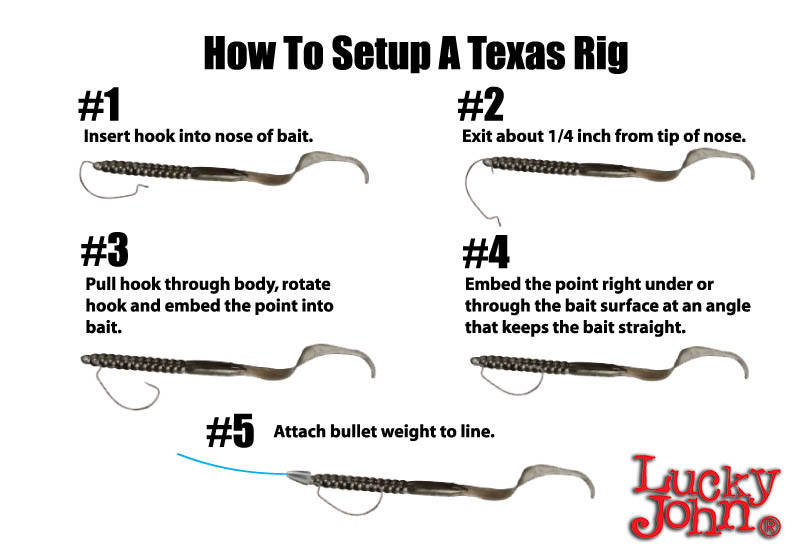 How To Setup A Texas Rig

#1
Insert hook into nose of bait.

#2
Exit about 1/4 inch from tip of nose.

#3
Pull hook through body, rotate hook and embed the point into bait.

#4
Embed the point right under or through the bait surface at an angle that keeps the bait straight.

#5
Attach bullet weight to line.

Lucky John®