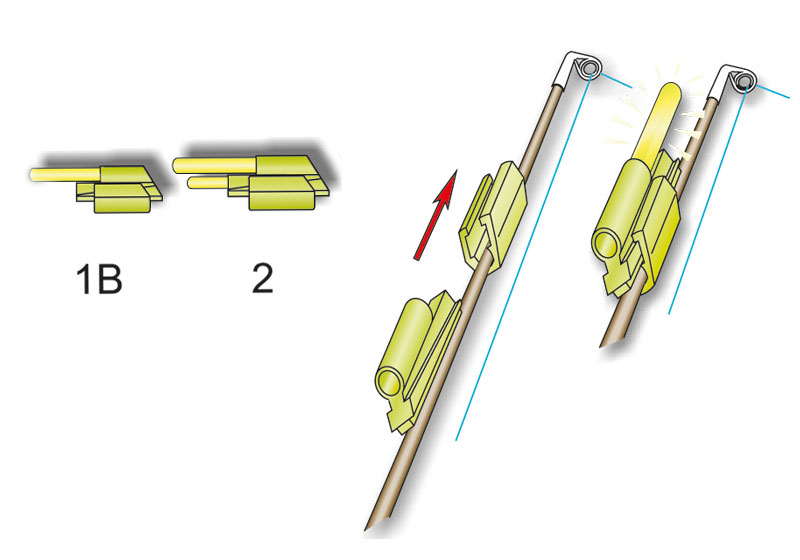 1B

2